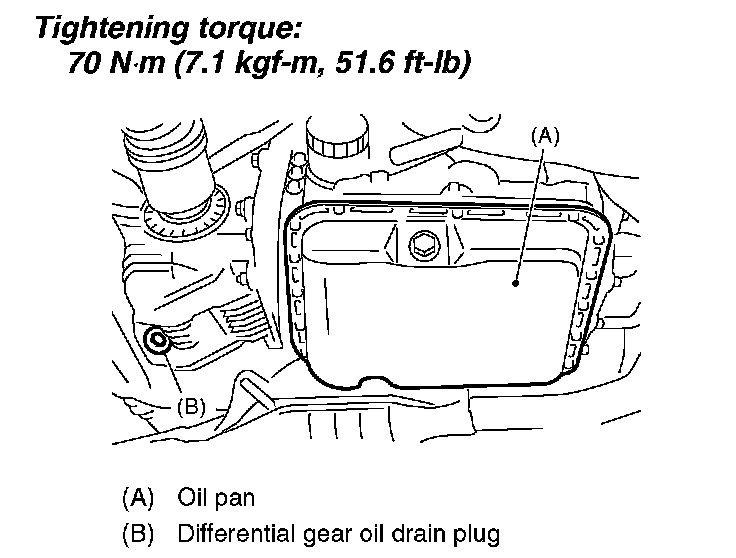 Tightening torque:
70 N·m (7.1 kgf-m, 51.6 ft-lb)

(A)

(B)

(A) Oil pan
(B) Differential gear oil drain plug