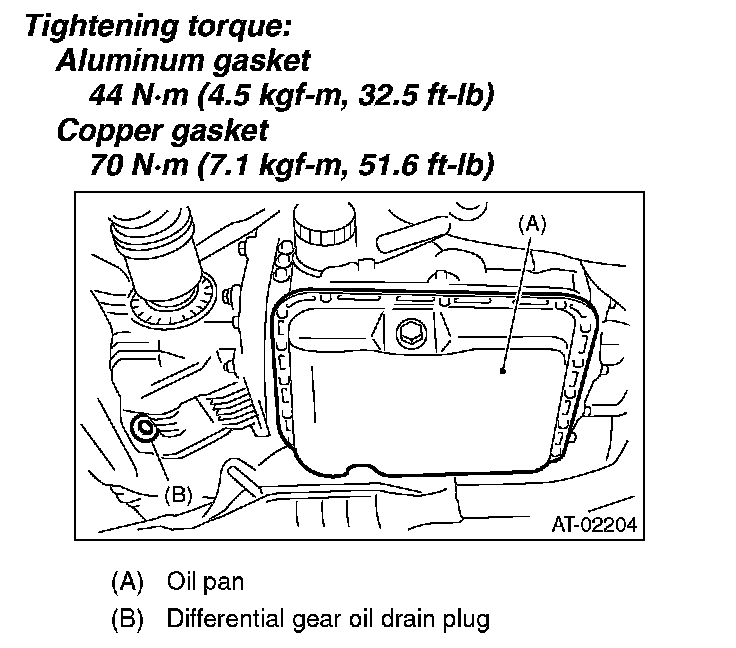 Tightening torque:
Aluminum gasket
44 N·m (4.5 kgf-m, 32.5 ft-lb)
Copper gasket
70 N·m (7.1 kgf-m, 51.6 ft-lb)

(A)

(B)

AT-02204

(A) Oil pan
(B) Differential gear oil drain plug