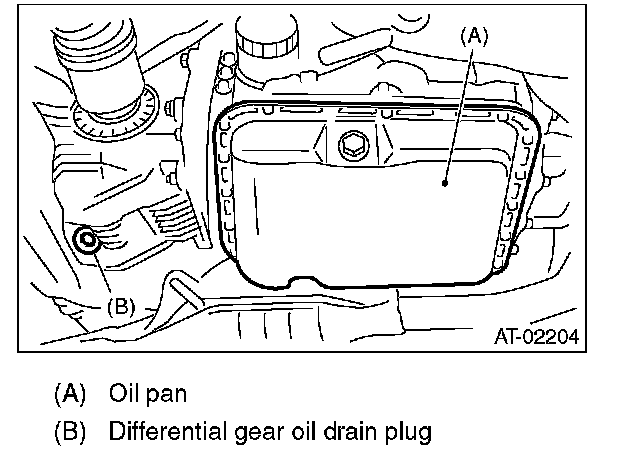 (A)

(B)

AT-02204

(A) Oil pan

(B) Differential gear oil drain plug