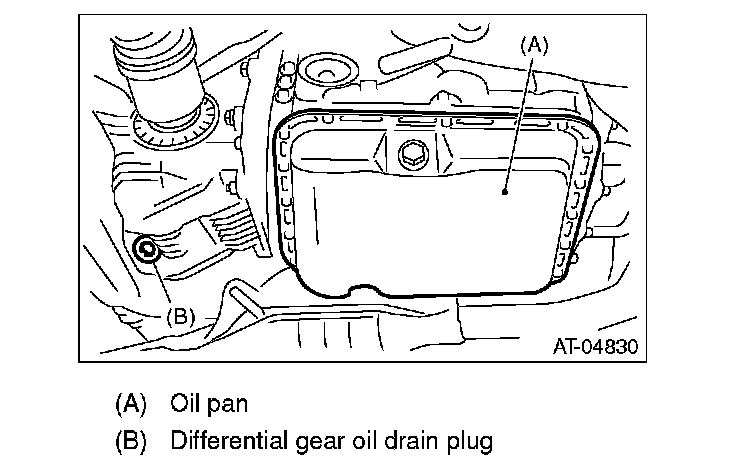 (A)

(B)

AT-04830

(A) Oil pan
(B) Differential gear oil drain plug