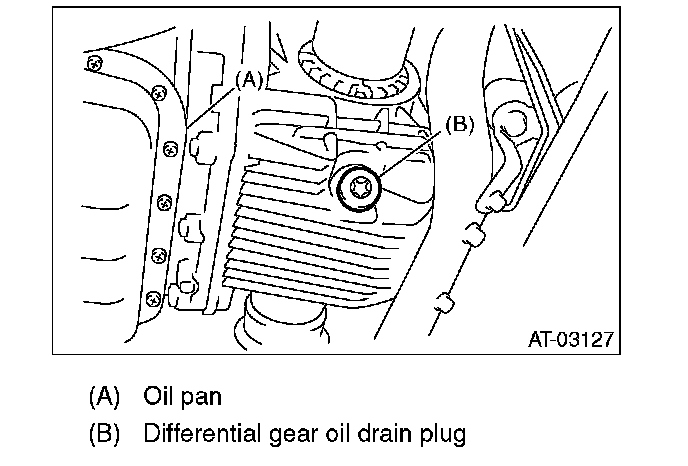 (A)

(B)

AT-03127

(A) Oil pan

(B) Differential gear oil drain plug