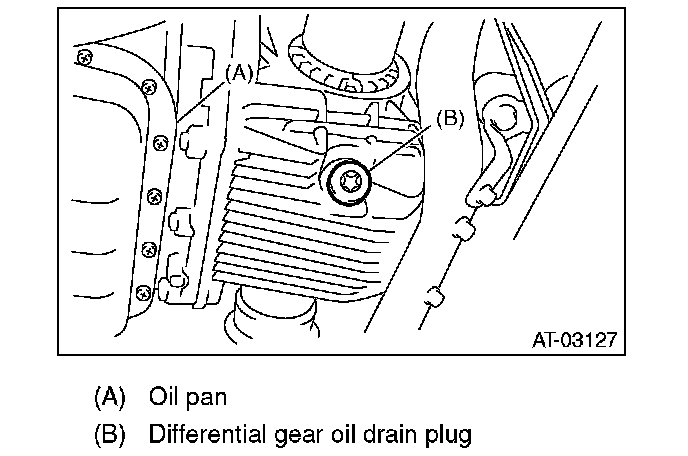 (A)

(B)

AT-03127

(A) Oil pan

(B) Differential gear oil drain plug