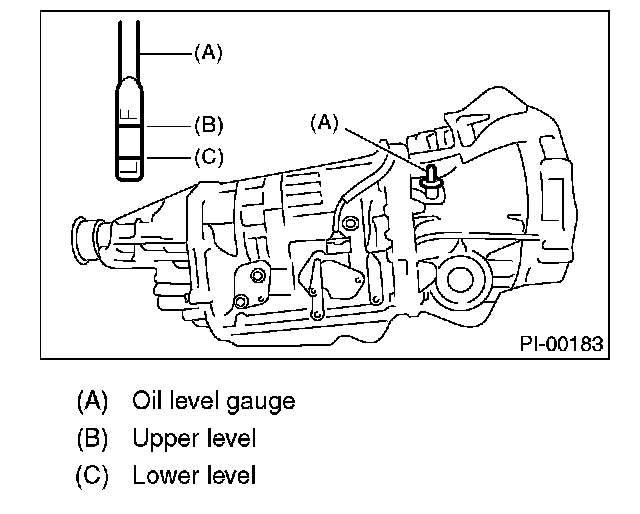 (A)
F
(B)
(C)
L
(A)
PI-00183

(A) Oil level gauge
(B) Upper level
(C) Lower level