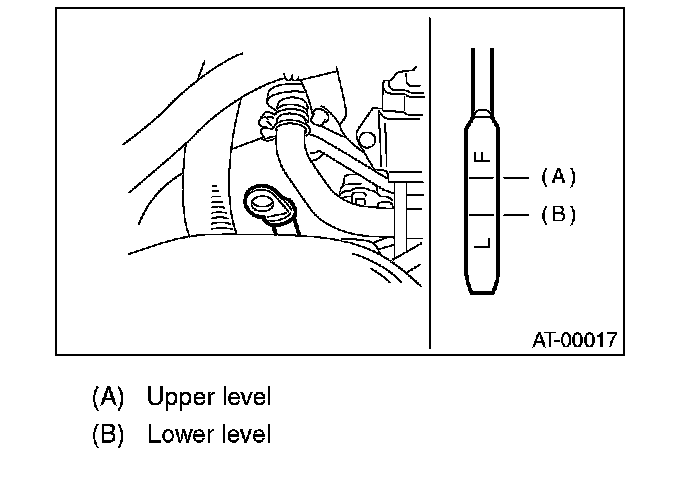 F
(A)
(B)
L

AT-00017

(A) Upper level
(B) Lower level