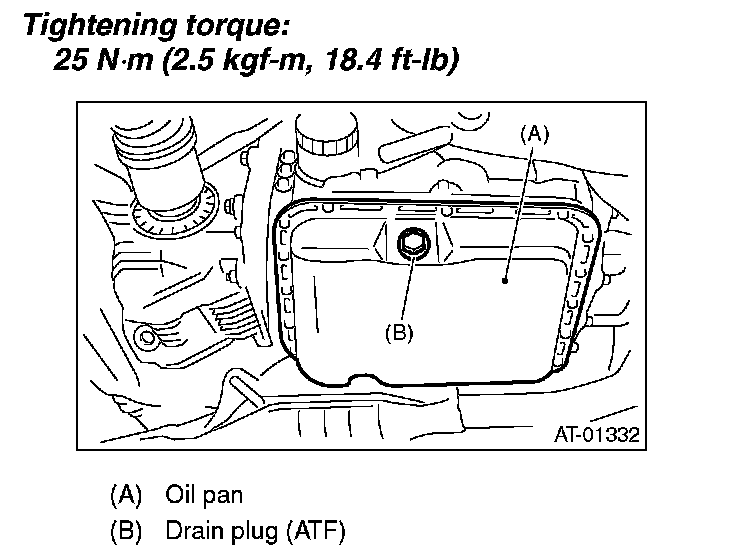 Tightening torque:
25 N·m (2.5 kgf-m, 18.4 ft-lb)

(A)

(B)

AT-01332

(A) Oil pan
(B) Drain plug (ATF)