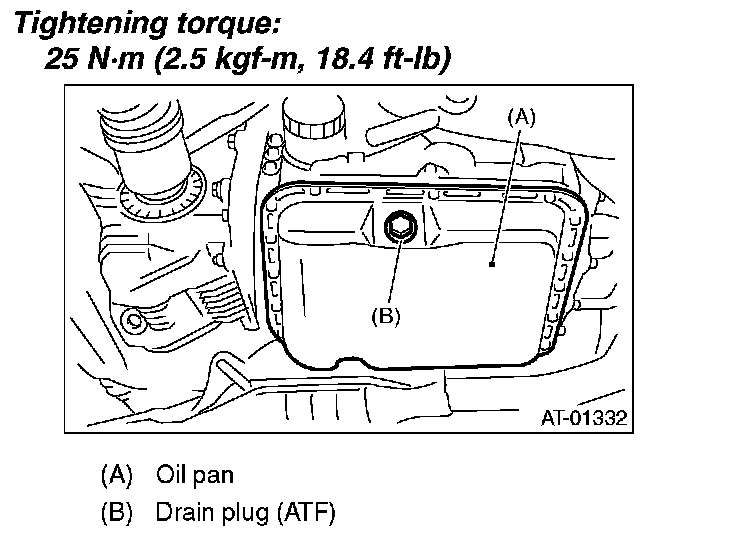 Tightening torque:
25 N·m (2.5 kgf-m, 18.4 ft-lb)

(A)

(B)

AT-01332

(A) Oil pan
(B) Drain plug (ATF)