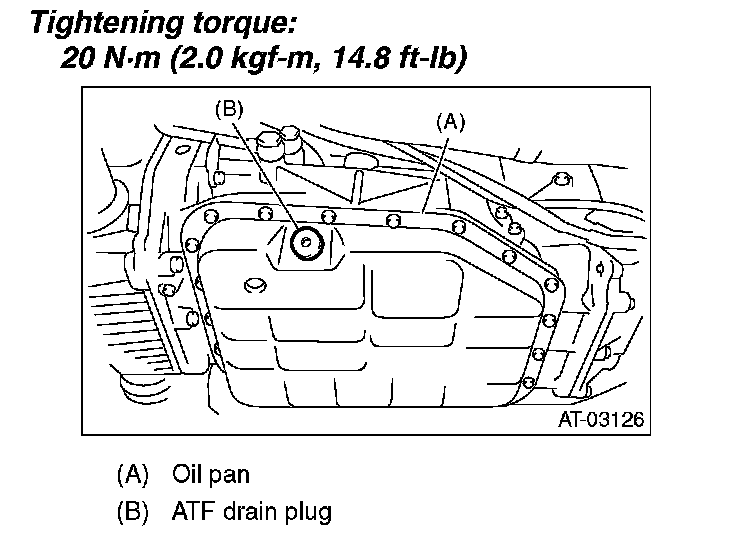 Tightening torque:
20 N·m (2.0 kgf-m, 14.8 ft-lb)

(B)
(A)
AT-03126

(A) Oil pan
(B) ATF drain plug