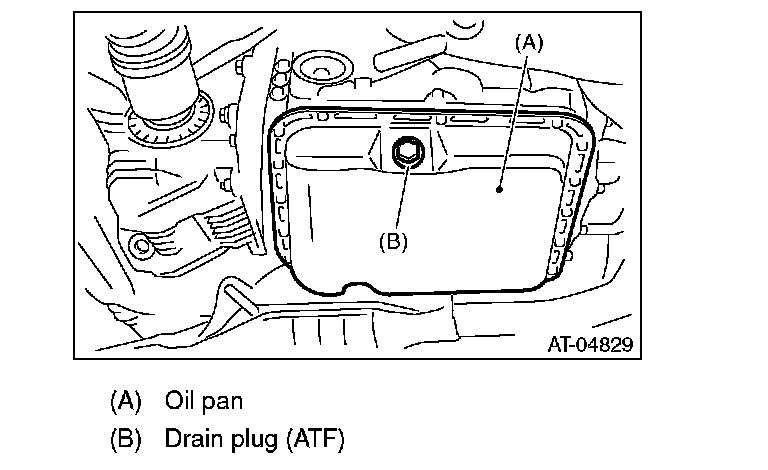 (A)

(B)

AT-04829

(A) Oil pan

(B) Drain plug (ATF)