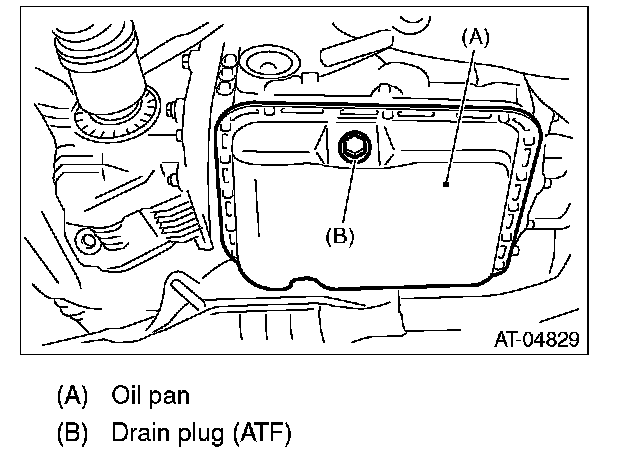 (A)

(B)

AT-04829

(A) Oil pan

(B) Drain plug (ATF)