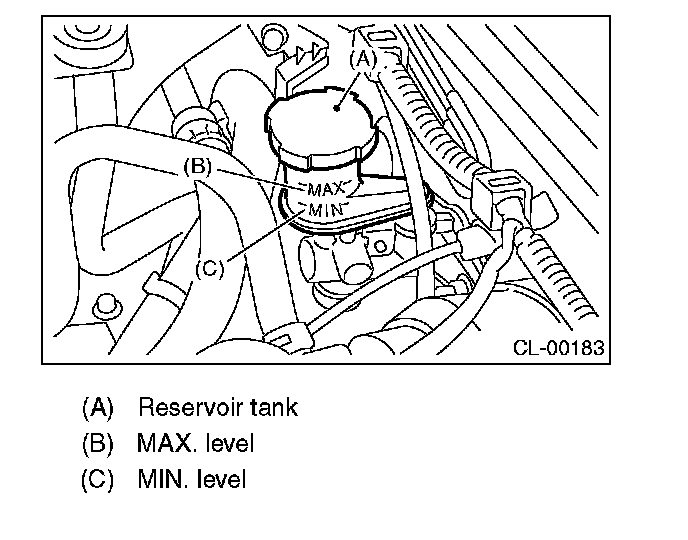 (A)
(B)
MAX
MIN
(C)
CL-00183

(A) Reservoir tank
(B) MAX. level
(C) MIN. level