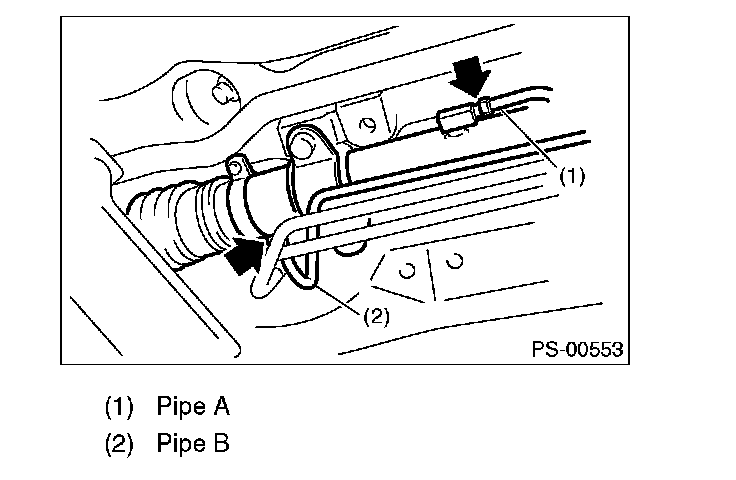 (1)

(2)

PS-00553

(1) Pipe A
(2) Pipe B