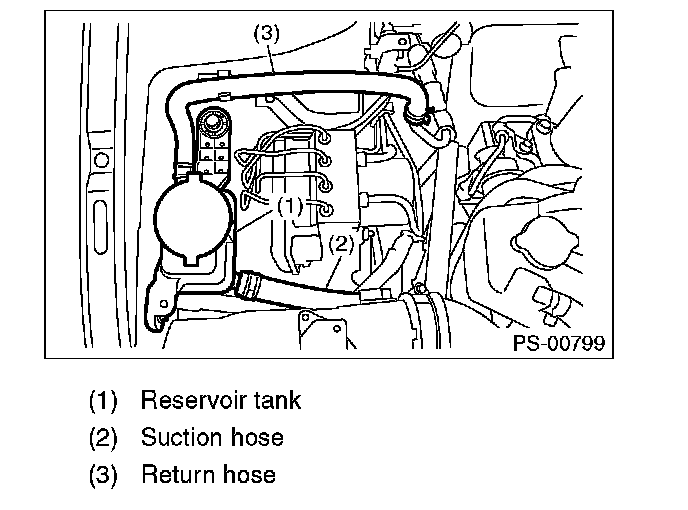 (3)
(1)
(2)
PS-00799

(1) Reservoir tank
(2) Suction hose
(3) Return hose