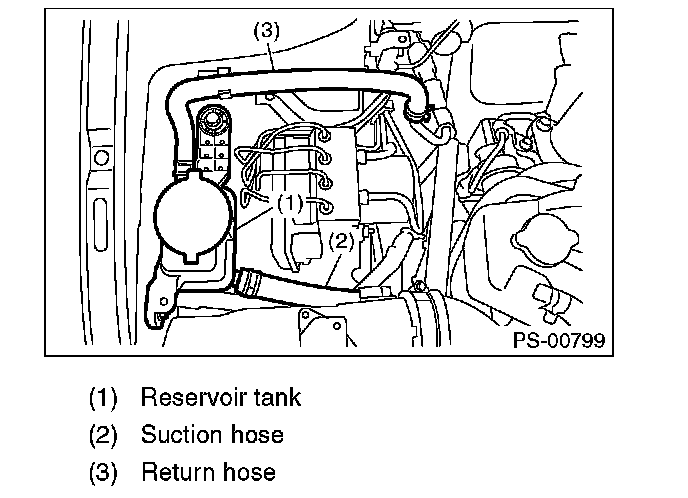 (3)

(1)

(2)

PS-00799

(1) Reservoir tank
(2) Suction hose
(3) Return hose