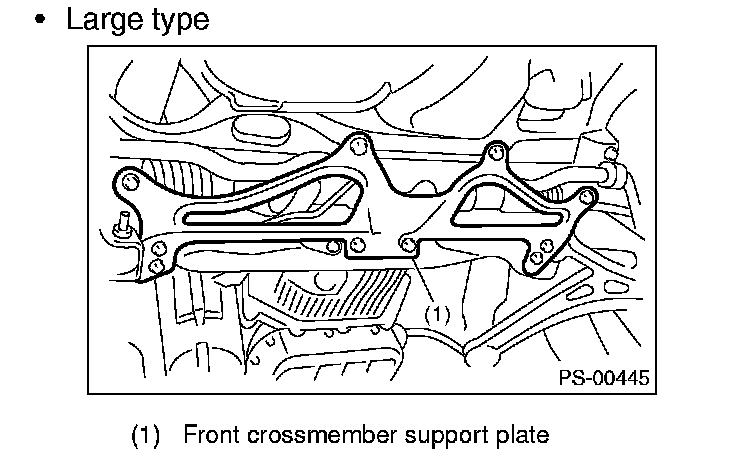 • Large type

(1)

PS-00445

(1) Front crossmember support plate