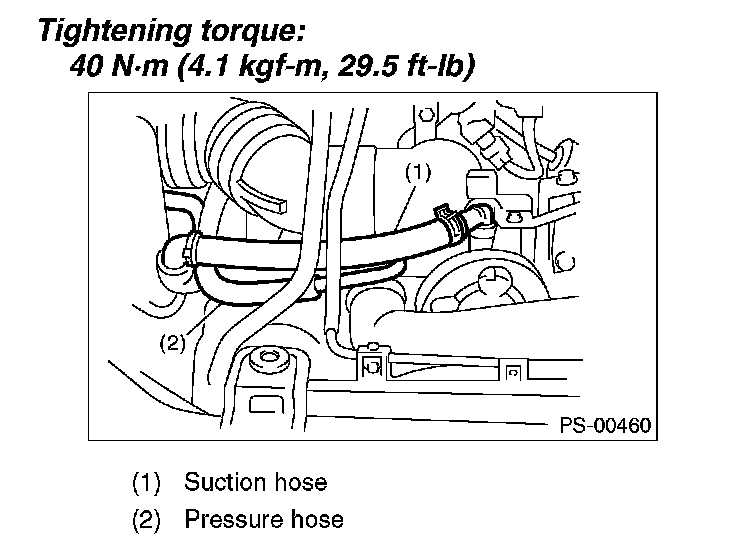 Tightening torque:
40 N·m (4.1 kgf-m, 29.5 ft-lb)

(1)

(2)

PS-00460

(1) Suction hose
(2) Pressure hose