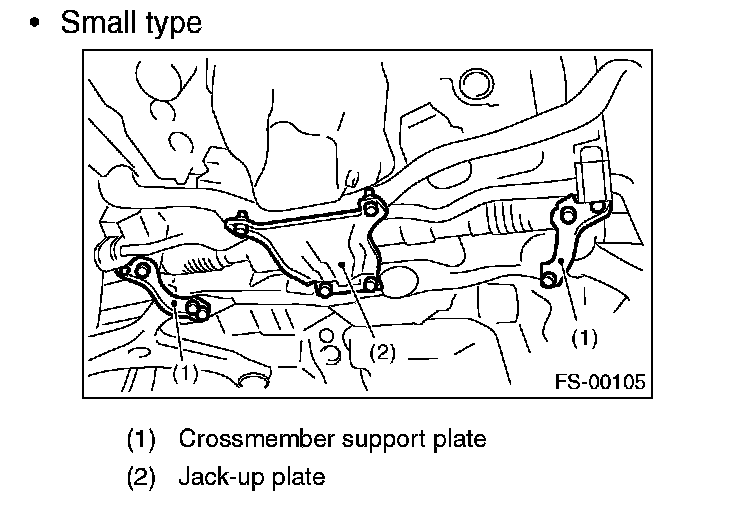 • Small type

(1)
(2)
(1)
FS-00105

(1) Crossmember support plate
(2) Jack-up plate