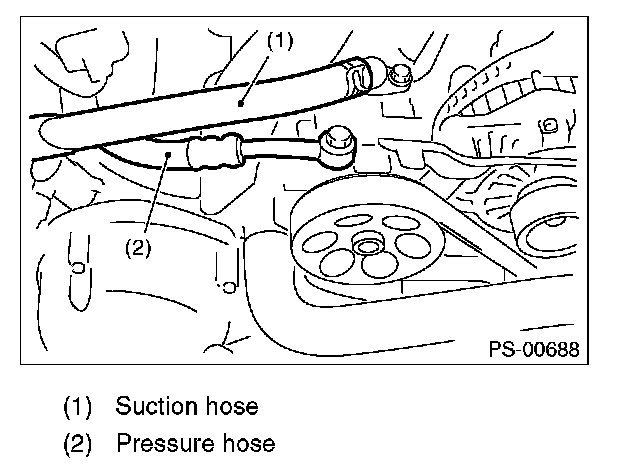 (1)

(2)

PS-00688

(1) Suction hose

(2) Pressure hose