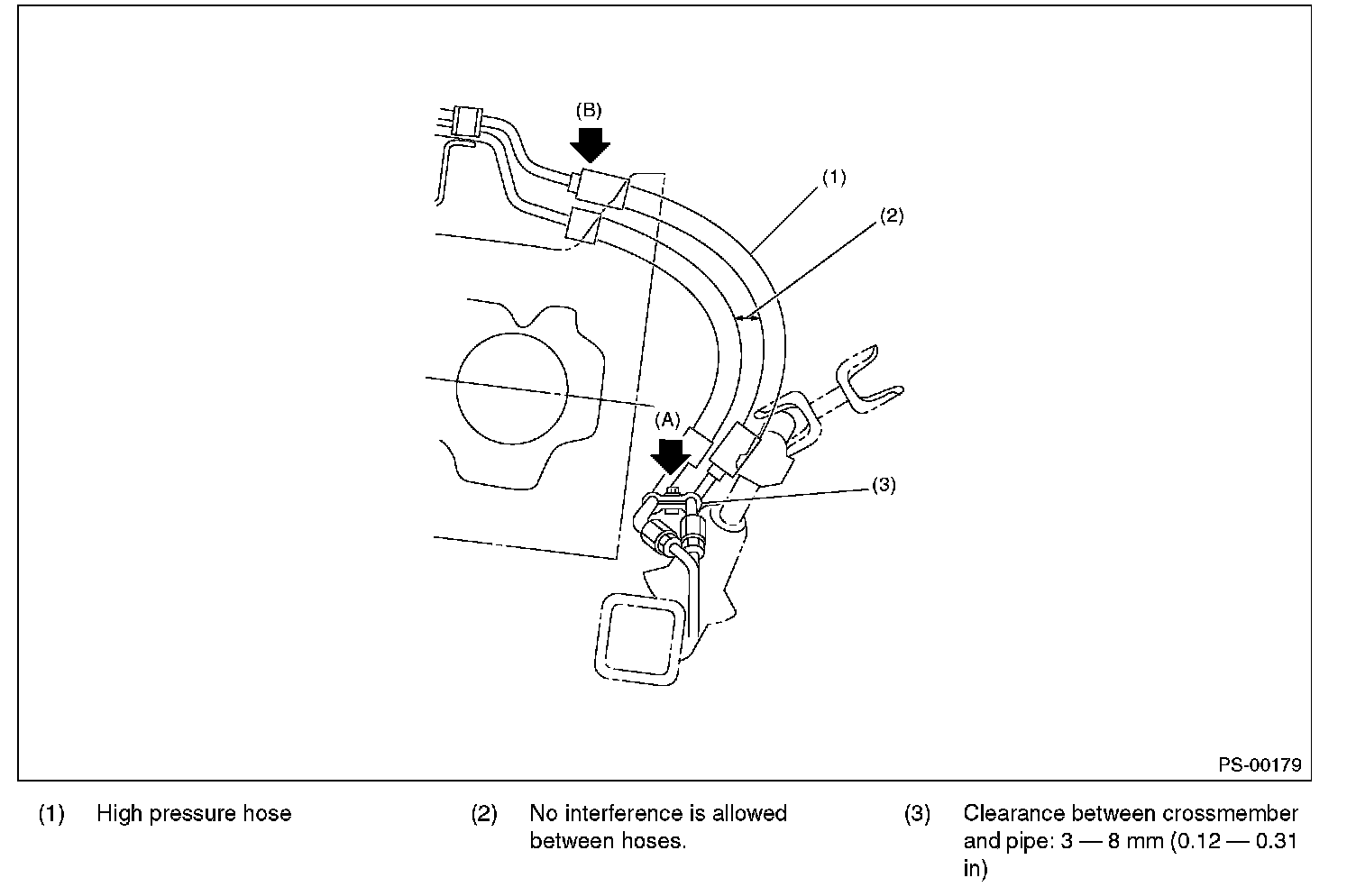 (B)
(1)
(2)
(A)
(3)
PS-00179

(1) High pressure hose

(2) No interference is allowed between hoses.

(3) Clearance between crossmember and pipe: 3 — 8 mm (0.12 — 0.31 in)