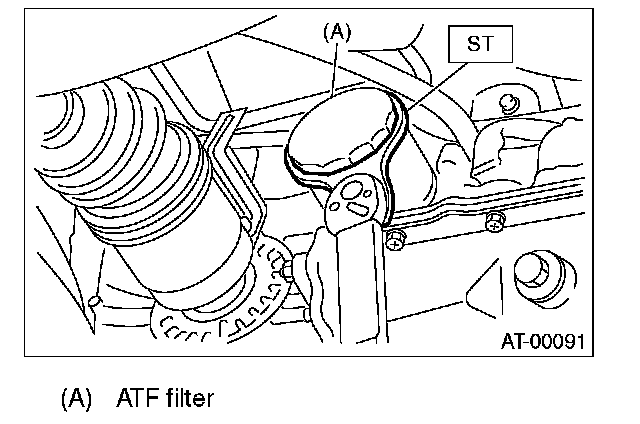 (A)

ST

AT-00091

(A) ATF filter