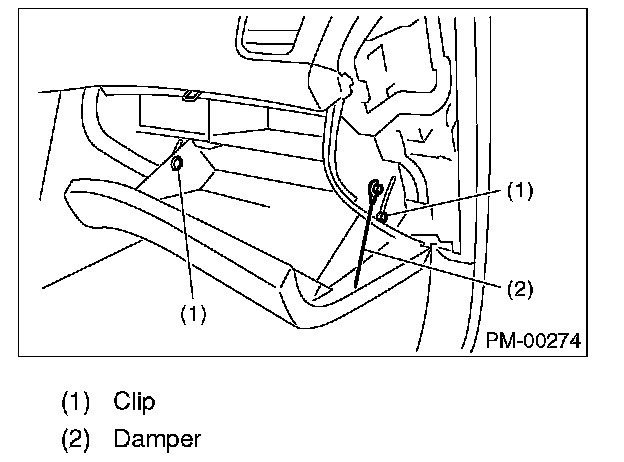 (1)

(2)

(1)

PM-00274

(1) Clip
(2) Damper