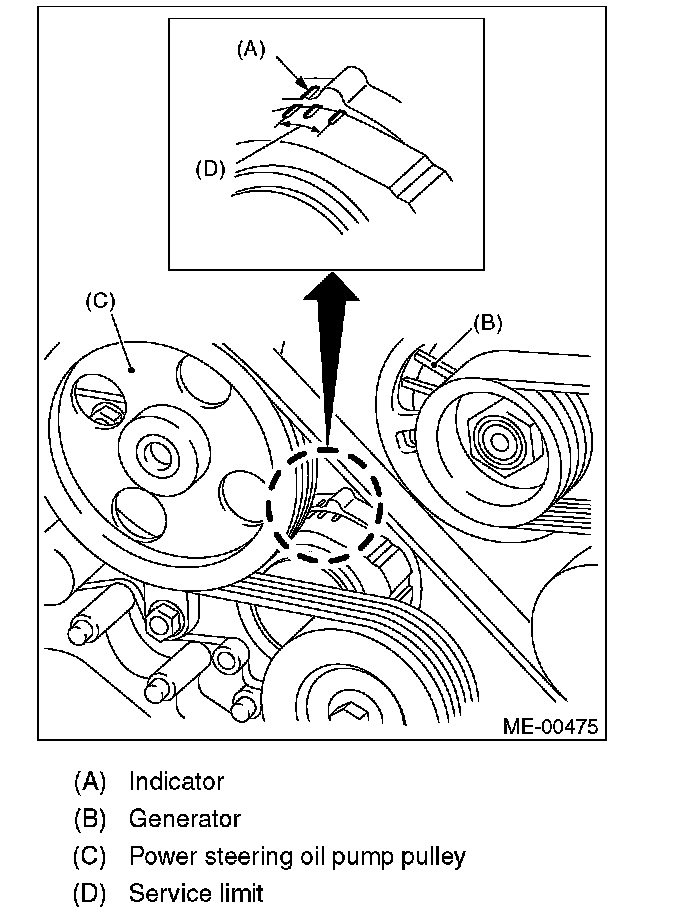 (A)

(D)

(C)

(B)

ME-00475

(A) Indicator
(B) Generator
(C) Power steering oil pump pulley
(D) Service limit