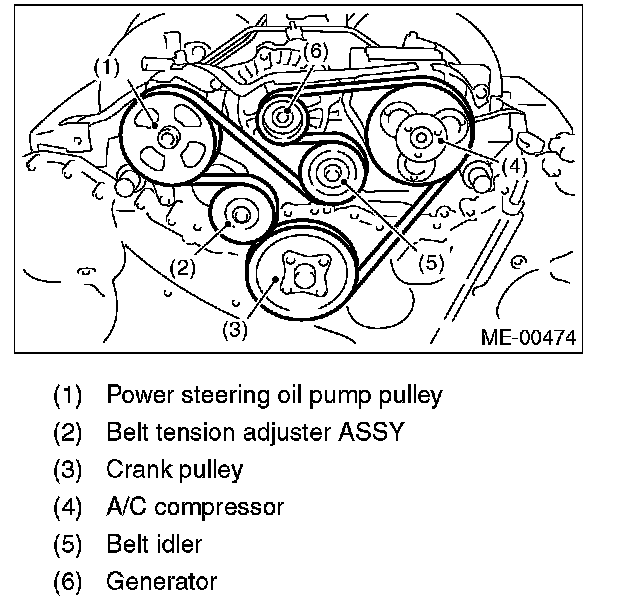 (1)
(6)
(4)
(2)
(5)
(3)
ME-00474

(1) Power steering oil pump pulley
(2) Belt tension adjuster ASSY
(3) Crank pulley
(4) A/C compressor
(5) Belt idler
(6) Generator