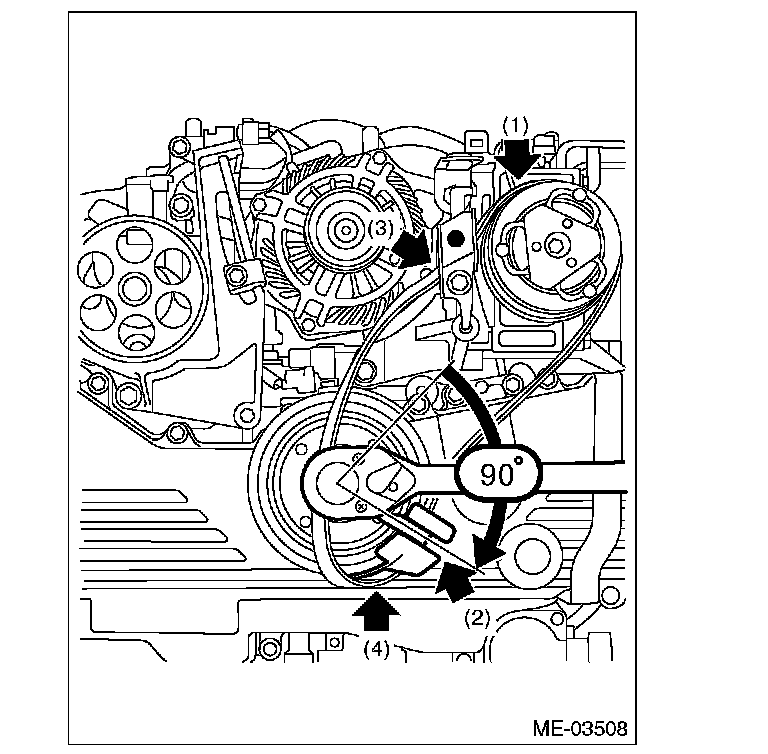 (1)

(3)

90°

(2)

(4)

ME-03508