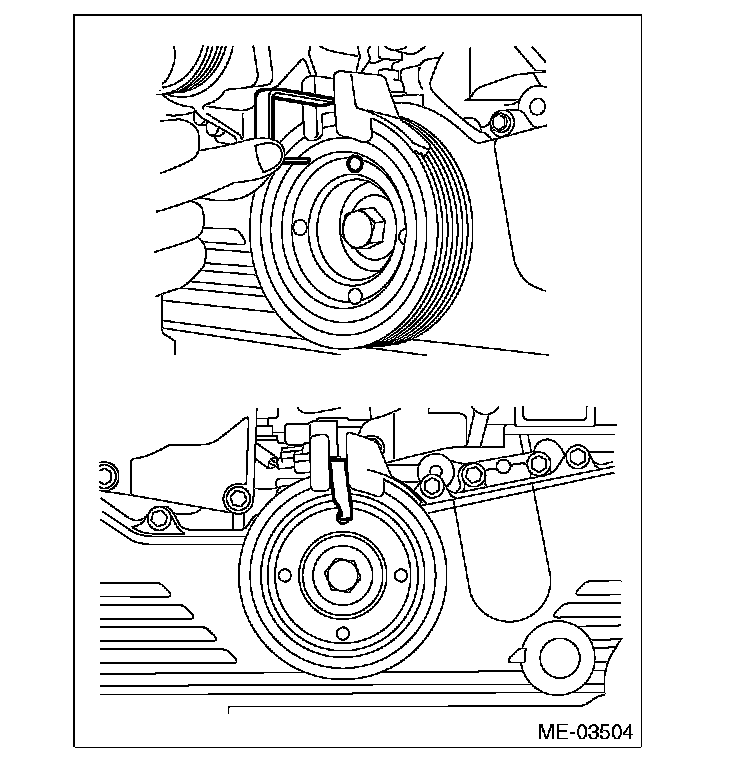 ME-03504