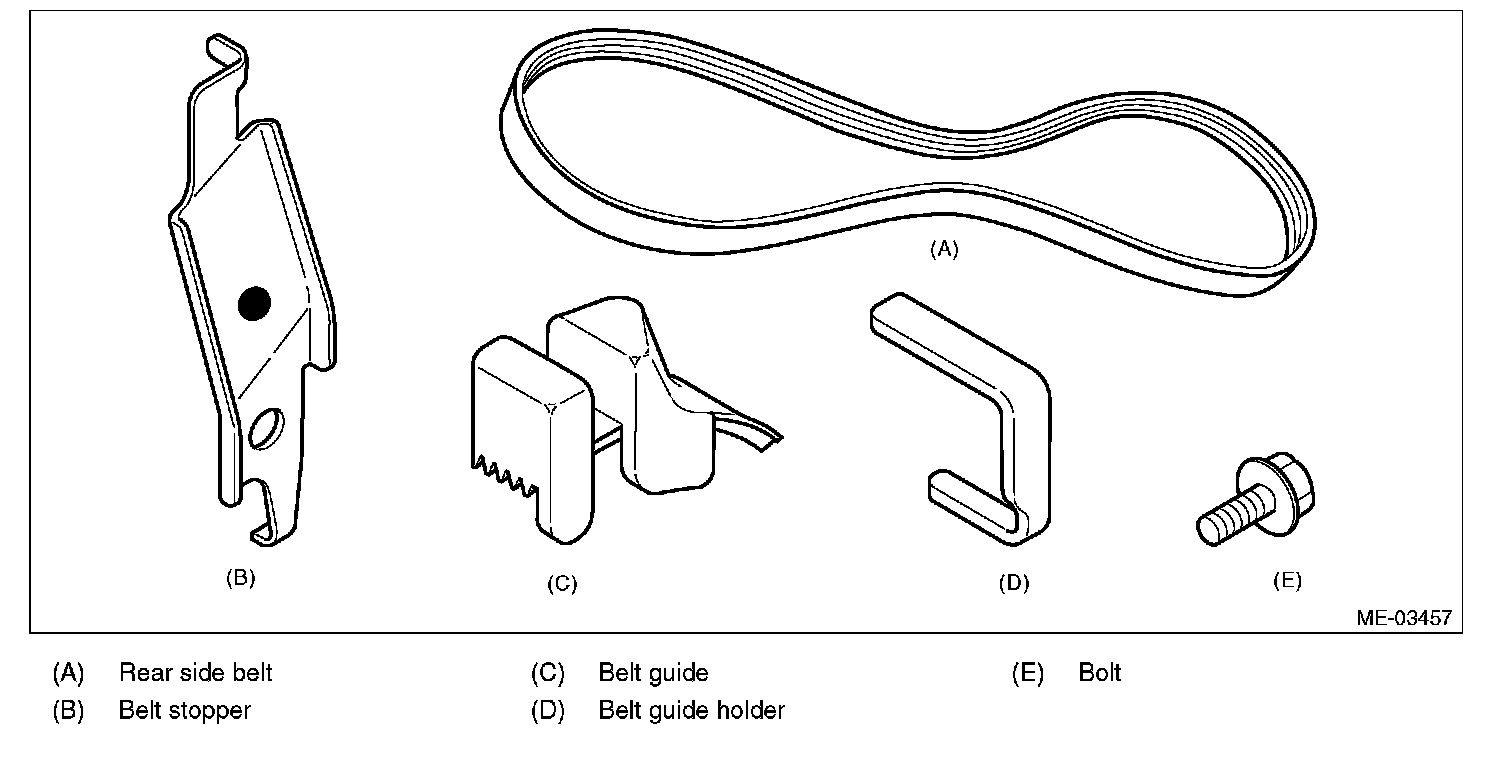 (A)

(B)

(C)

(D)

(E)

ME-03457

(A) Rear side belt
(B) Belt stopper

(C) Belt guide
(D) Belt guide holder

(E) Bolt