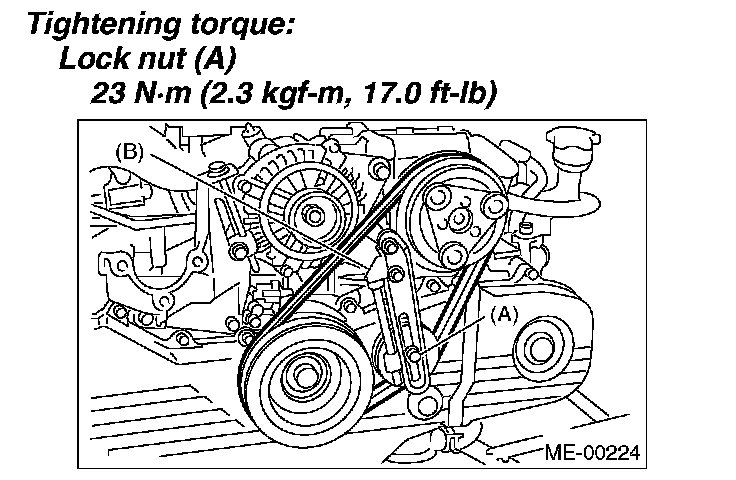 Tightening torque:
Lock nut (A)
23 N·m (2.3 kgf-m, 17.0 ft-lb)

(B)

(A)

ME-00224