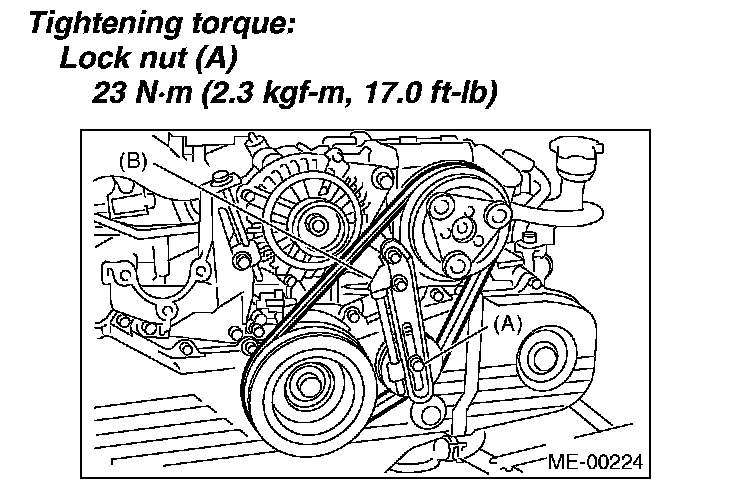 Tightening torque:
Lock nut (A)
23 N·m (2.3 kgf-m, 17.0 ft-lb)

(B)

(A)

ME-00224