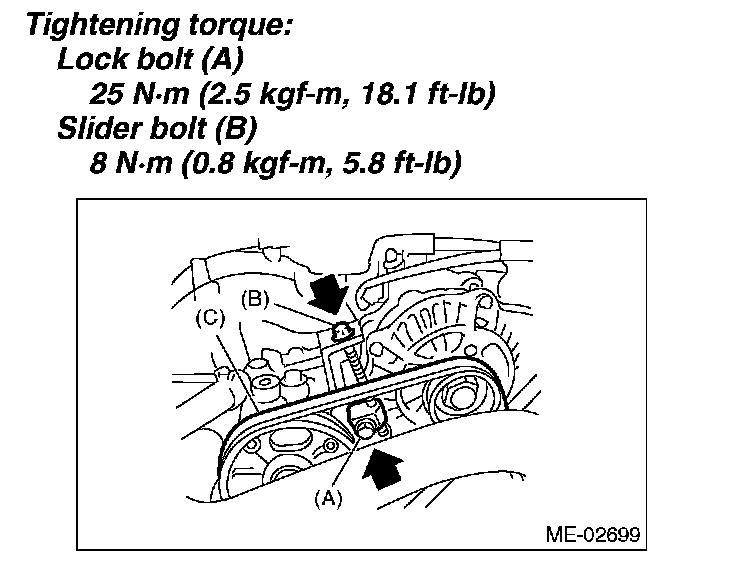 Tightening torque:
Lock bolt (A)
25 N·m (2.5 kgf-m, 18.1 ft-lb)
Slider bolt (B)
8 N·m (0.8 kgf-m, 5.8 ft-lb)

(B)
(C)
(A)
ME-02699