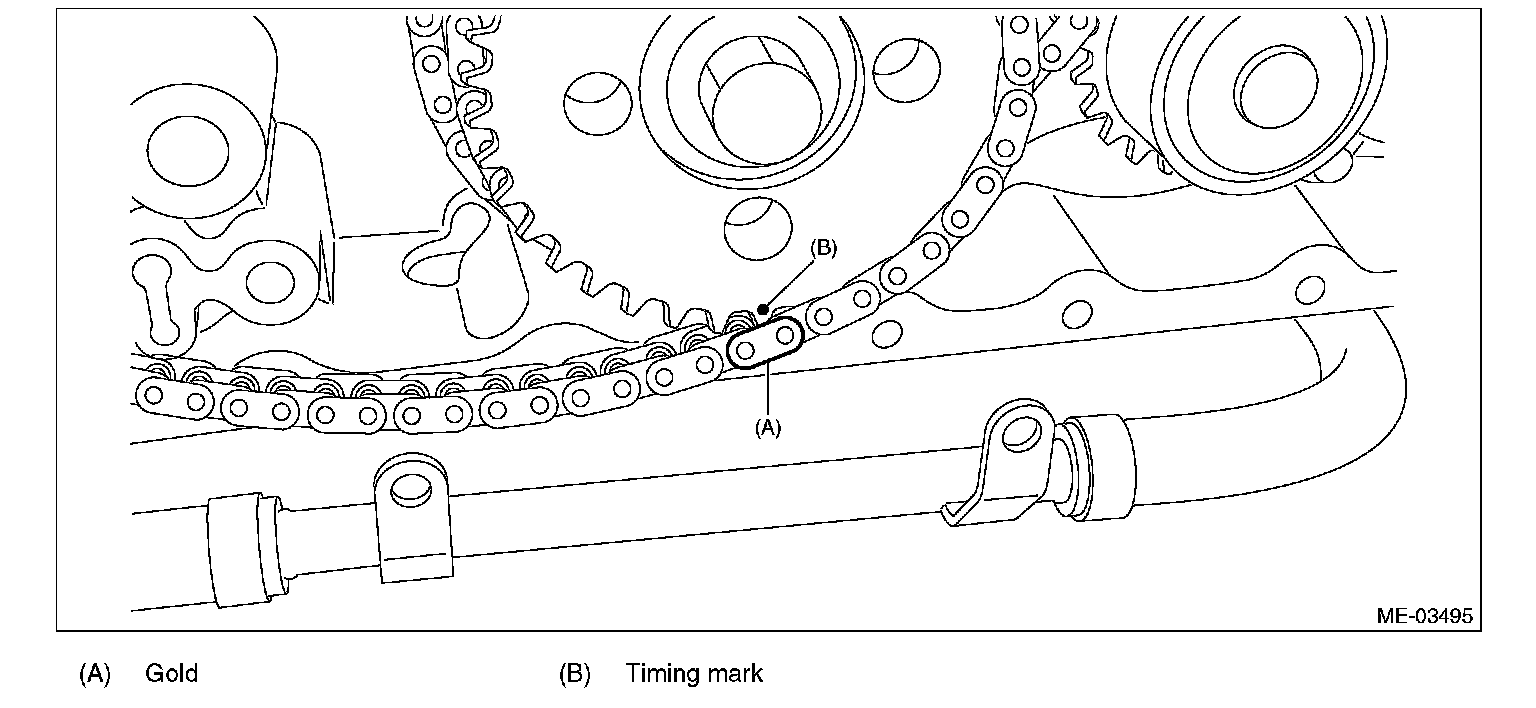 (B)

(A)

ME-03495

(A) Gold

(B) Timing mark