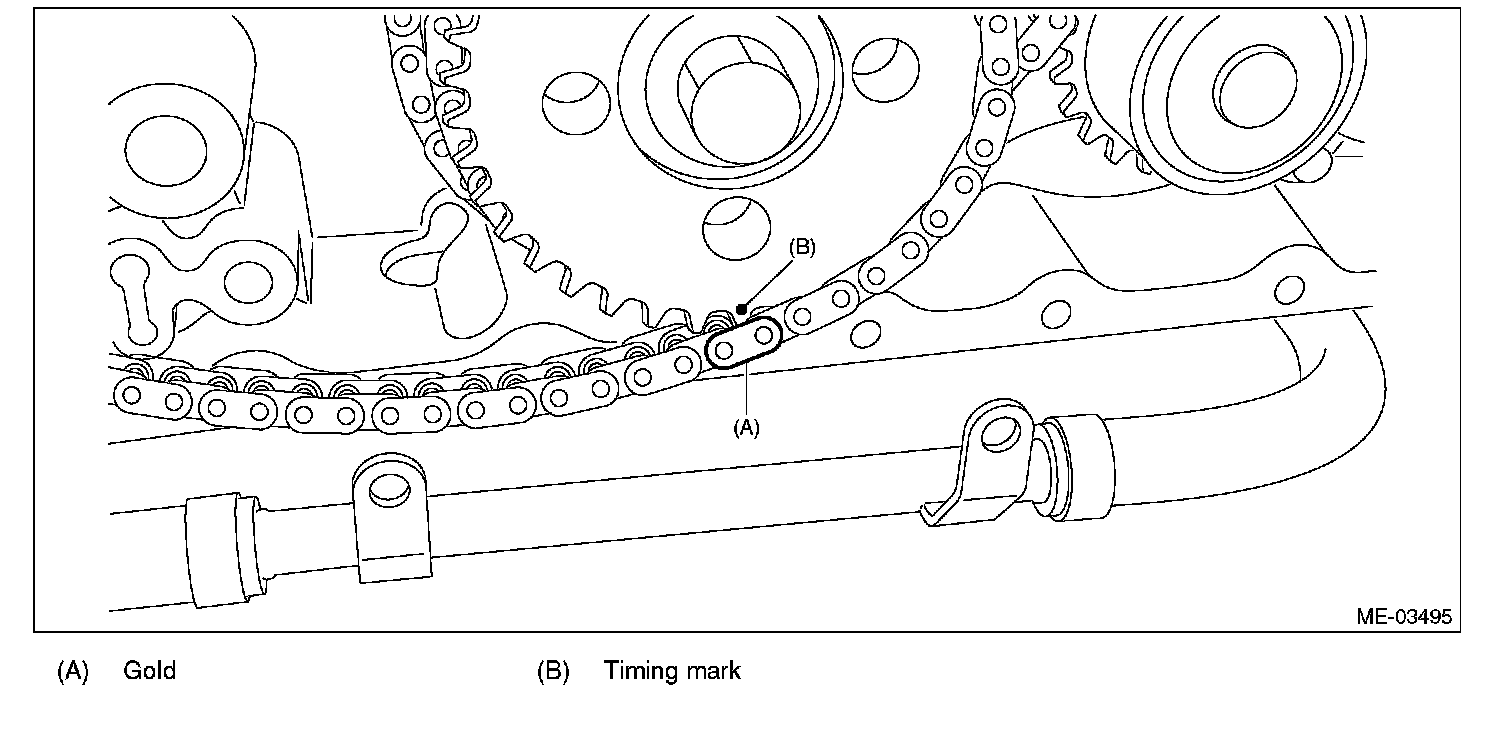 (B)

(A)

ME-03495

(A) Gold

(B) Timing mark