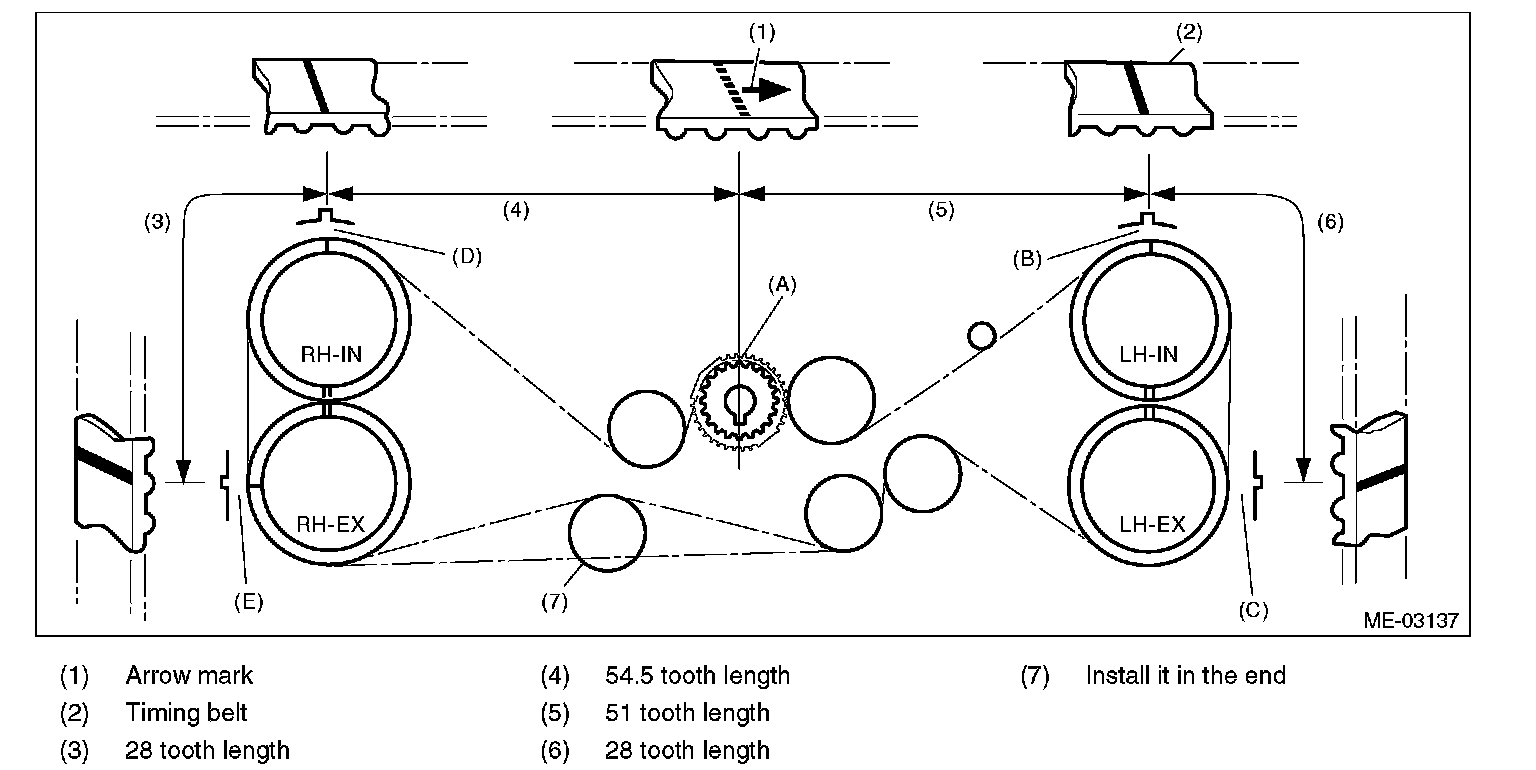 (1)
(2)
(3)
(4)
(5)
(6)
(D)
(B)
(A)
RH-IN
LH-IN
RH-EX
LH-EX
(E)
(7)
(C)
ME-03137

(1) Arrow mark
(2) Timing belt
(3) 28 tooth length
(4) 54.5 tooth length
(5) 51 tooth length
(6) 28 tooth length
(7) Install it in the end