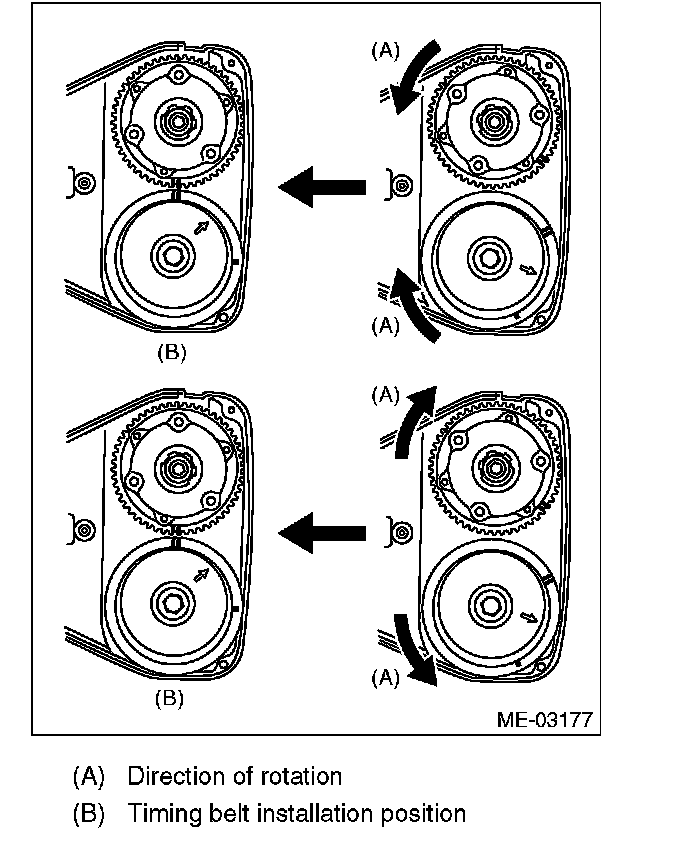 (A)

(A)

(B)

(A)

(A)

(B)

ME-03177

(A) Direction of rotation

(B) Timing belt installation position