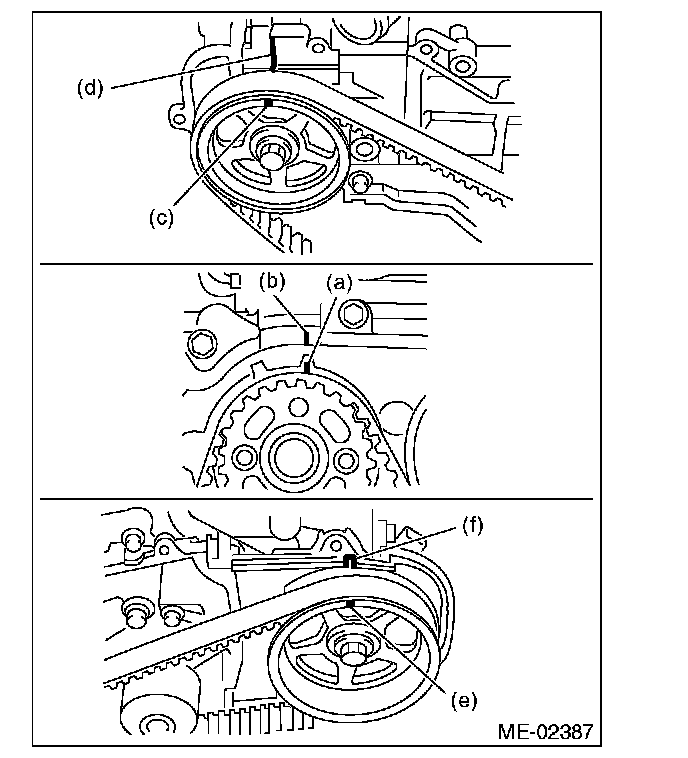 (d)
(c)
(b)
(a)
(f)
(e)
ME-02387