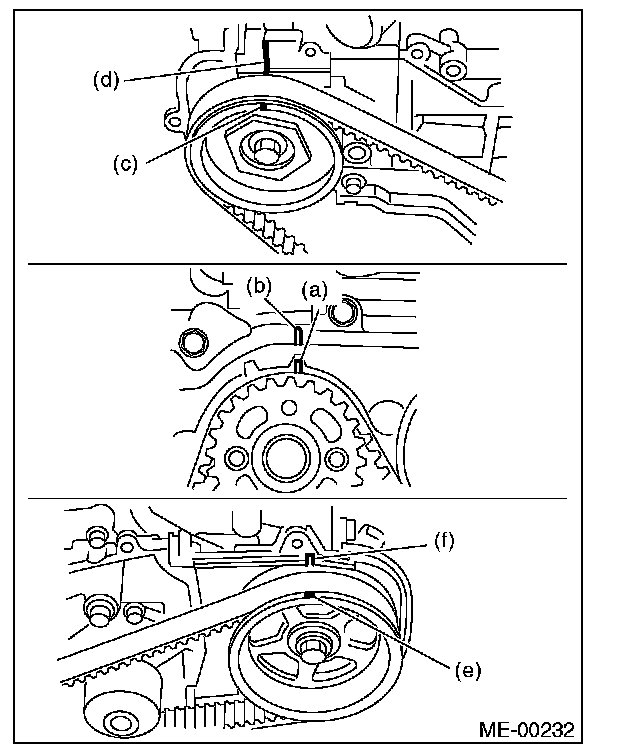 (d)
(c)
(b)
(a)
(f)
(e)
ME-00232