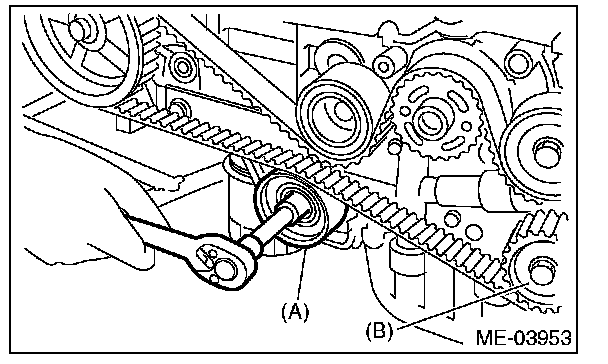 (A)

(B)

ME-03953