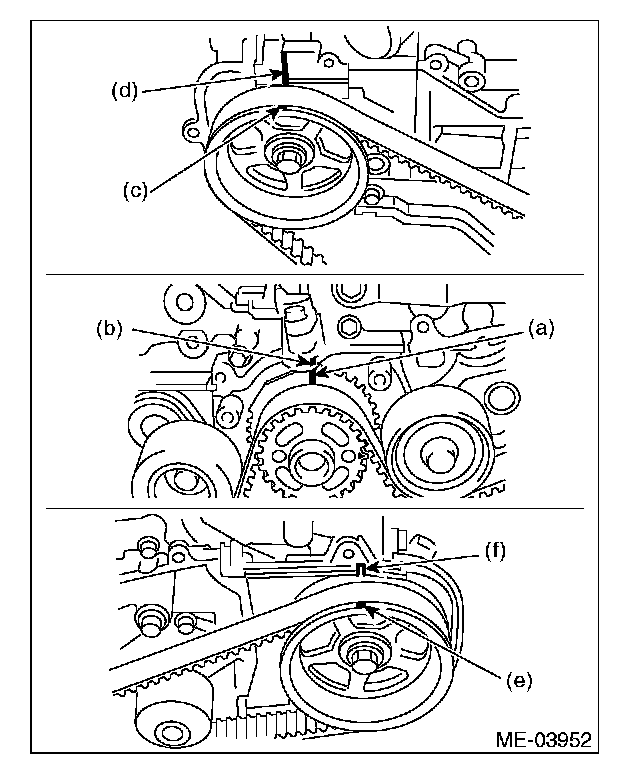 (d)
(c)
(b)
(a)
(f)
(e)
ME-03952