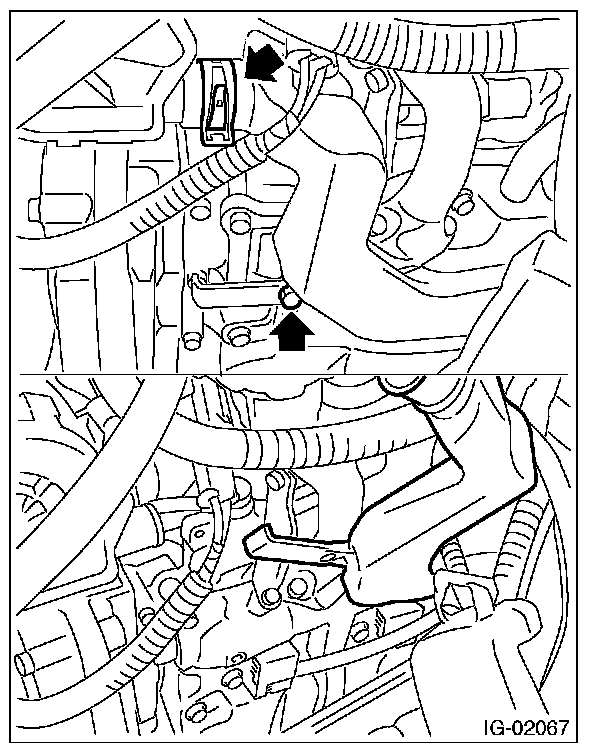 IG-02067