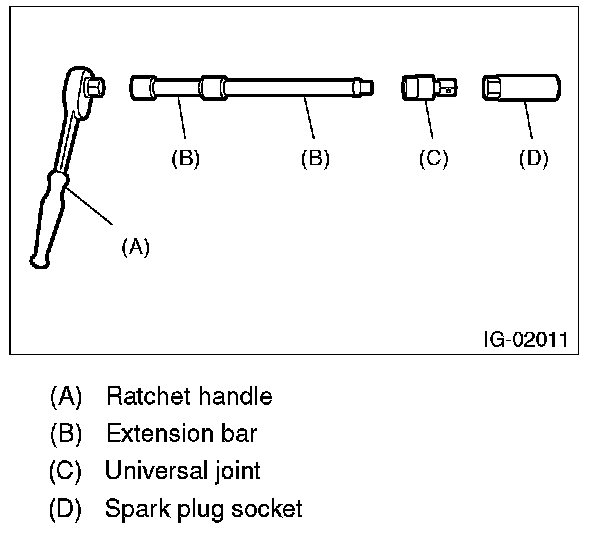 (B) (B) (C) (D)

(A)

IG-02011

(A) Ratchet handle
(B) Extension bar
(C) Universal joint
(D) Spark plug socket