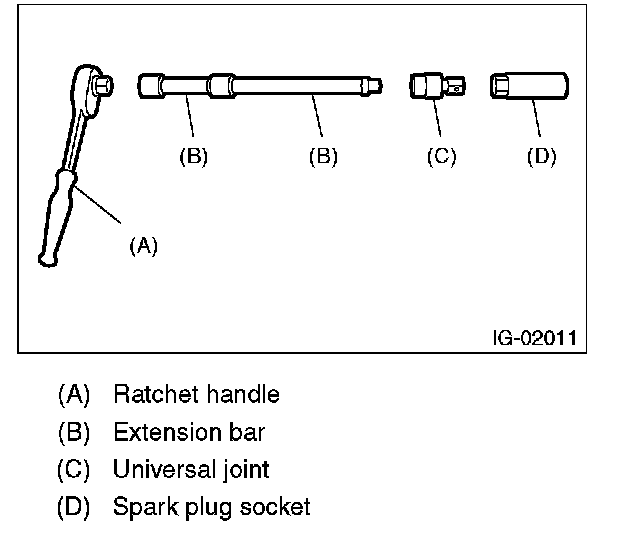 (B) (B) (C) (D)

(A)

IG-02011

(A) Ratchet handle
(B) Extension bar
(C) Universal joint
(D) Spark plug socket