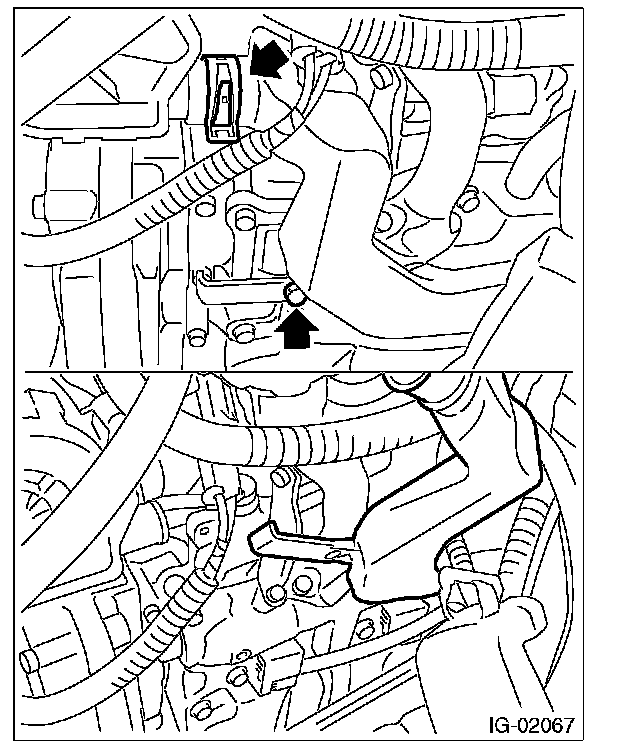 IG-02067