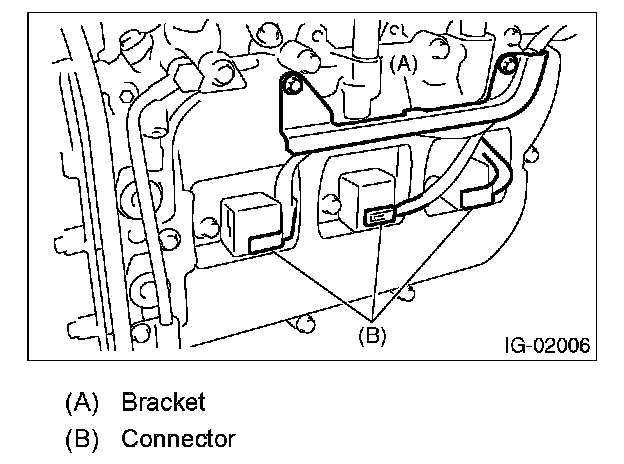 (A)

(B)

IG-02006

(A) Bracket
(B) Connector