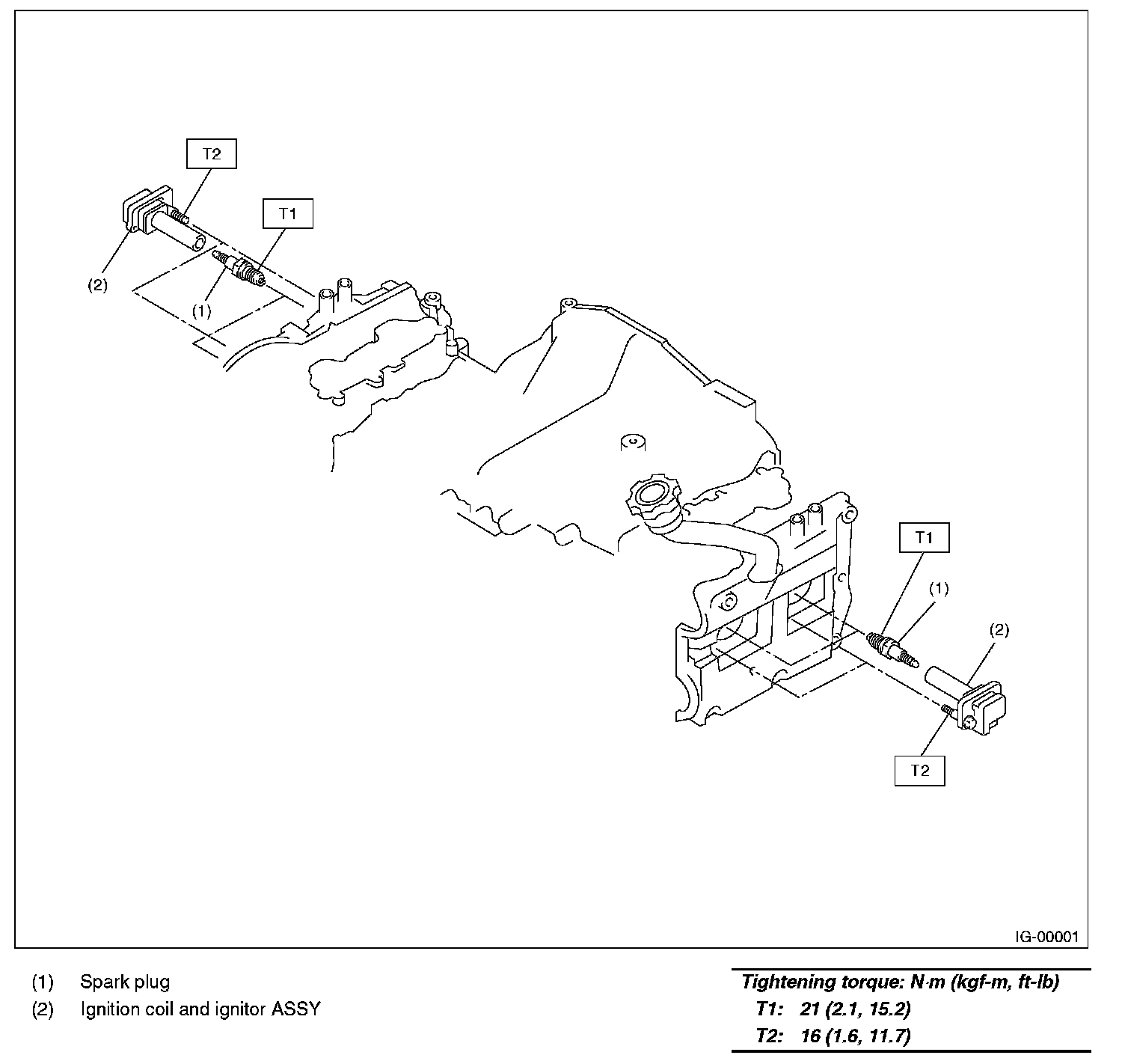 T2

T1

(2)

(1)

T1

(1)

(2)

T2

IG-00001

(1) Spark plug
(2) Ignition coil and ignitor ASSY

Tightening torque: N·m (kgf-m, ft-lb)
T1: 21 (2.1, 15.2)
T2: 16 (1.6, 11.7)