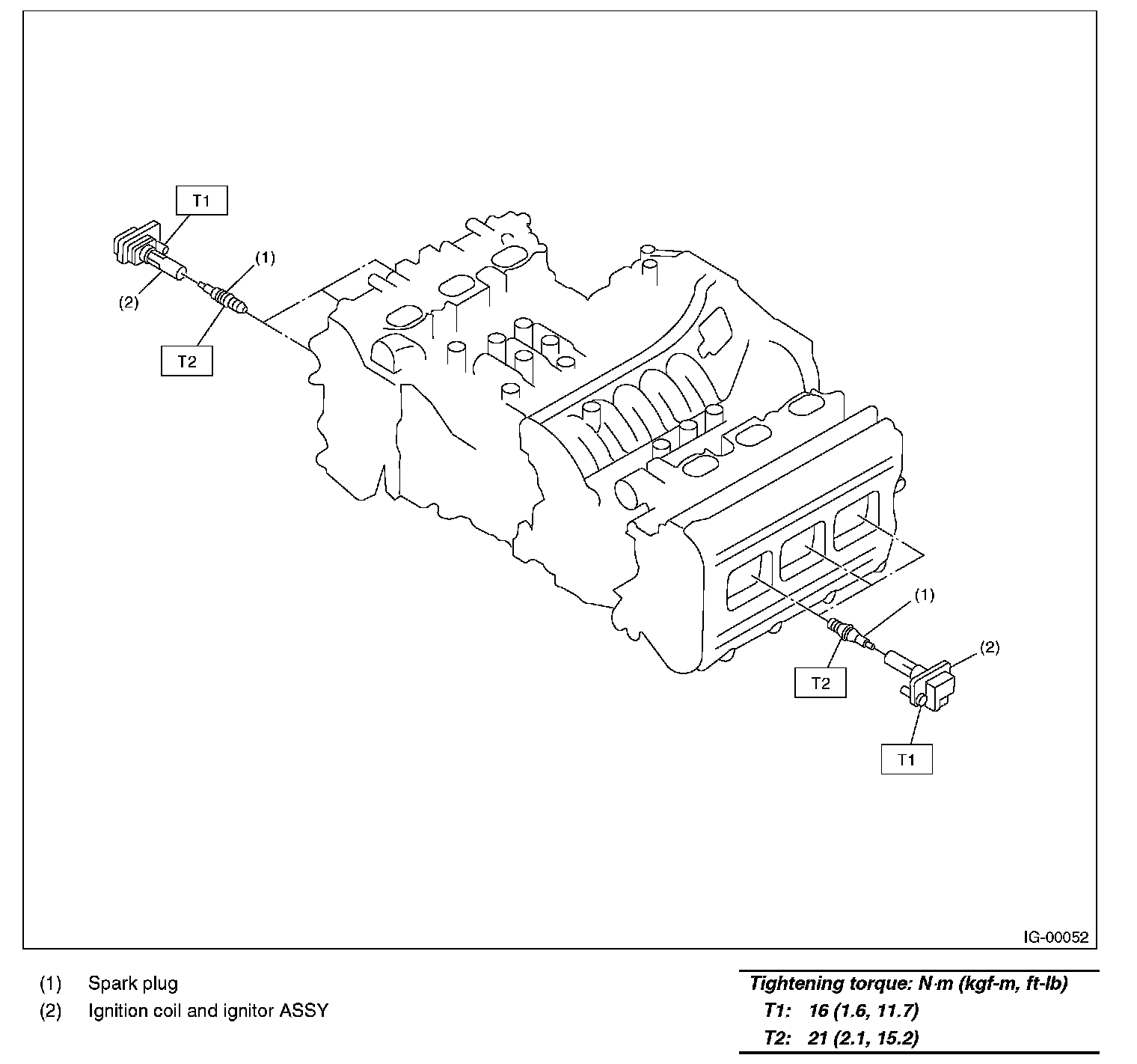 T1

(1)

(2)

T2

(1)

(2)

T2

T1

IG-00052

(1) Spark plug
(2) Ignition coil and ignitor ASSY

Tightening torque: N·m (kgf-m, ft-lb)
T1: 16 (1.6, 11.7)
T2: 21 (2.1, 15.2)