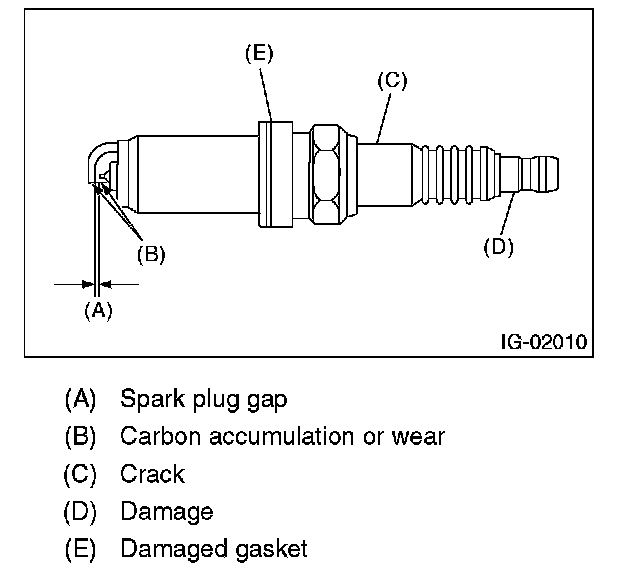 (E)
(C)
(B)
(D)
(A)
IG-02010

(A) Spark plug gap
(B) Carbon accumulation or wear
(C) Crack
(D) Damage
(E) Damaged gasket