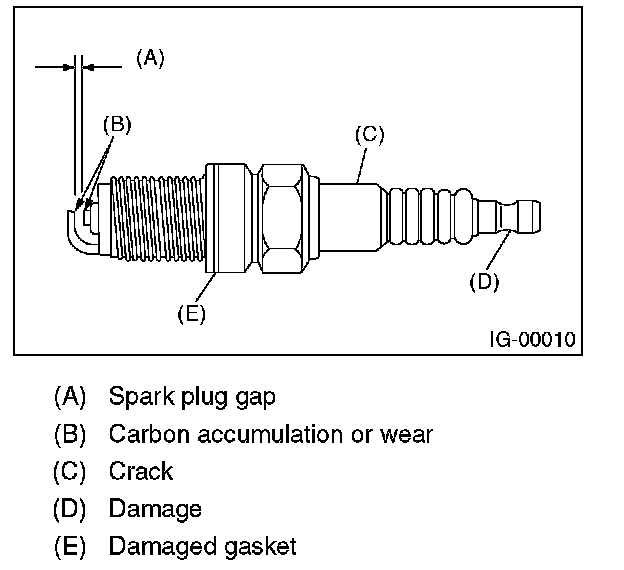 (A)
(B)
(C)
(D)
(E)
IG-00010

(A) Spark plug gap
(B) Carbon accumulation or wear
(C) Crack
(D) Damage
(E) Damaged gasket