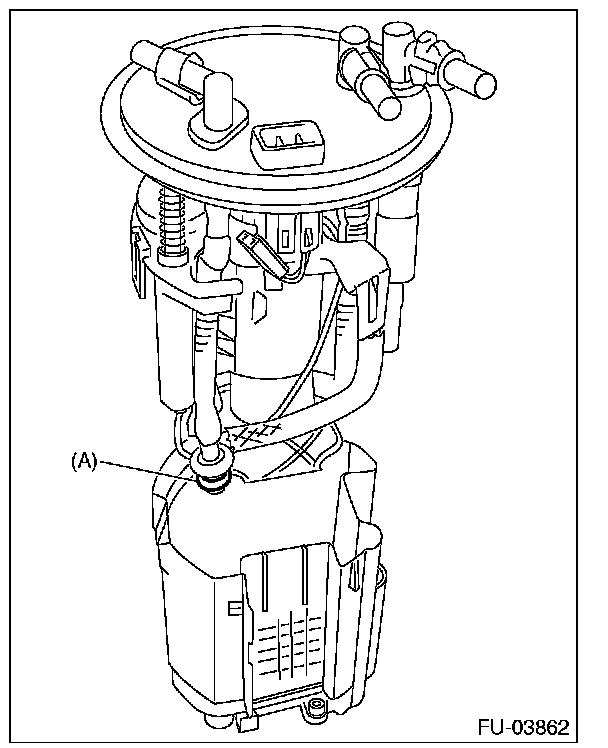 (A)

FU-03862